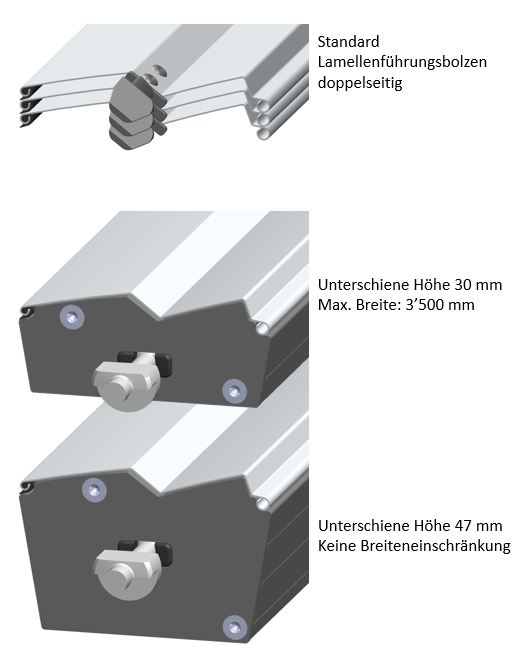 Standard
Lamellenführungsbolzen
doppelseitig

Unterschiene Höhe 30 mm
Max. Breite: 3’500 mm

Unterschiene Höhe 47 mm
Keine Breiteneinschränkung